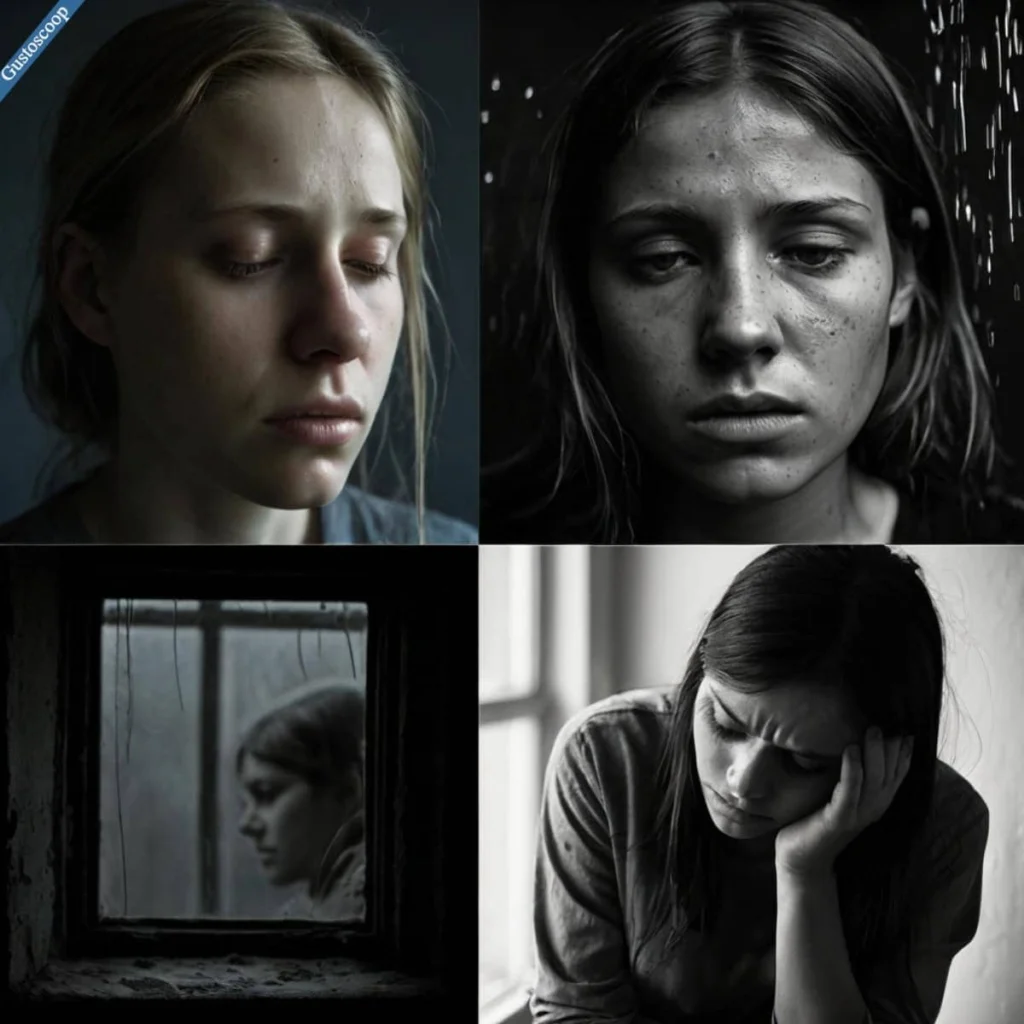 Gustoscoop