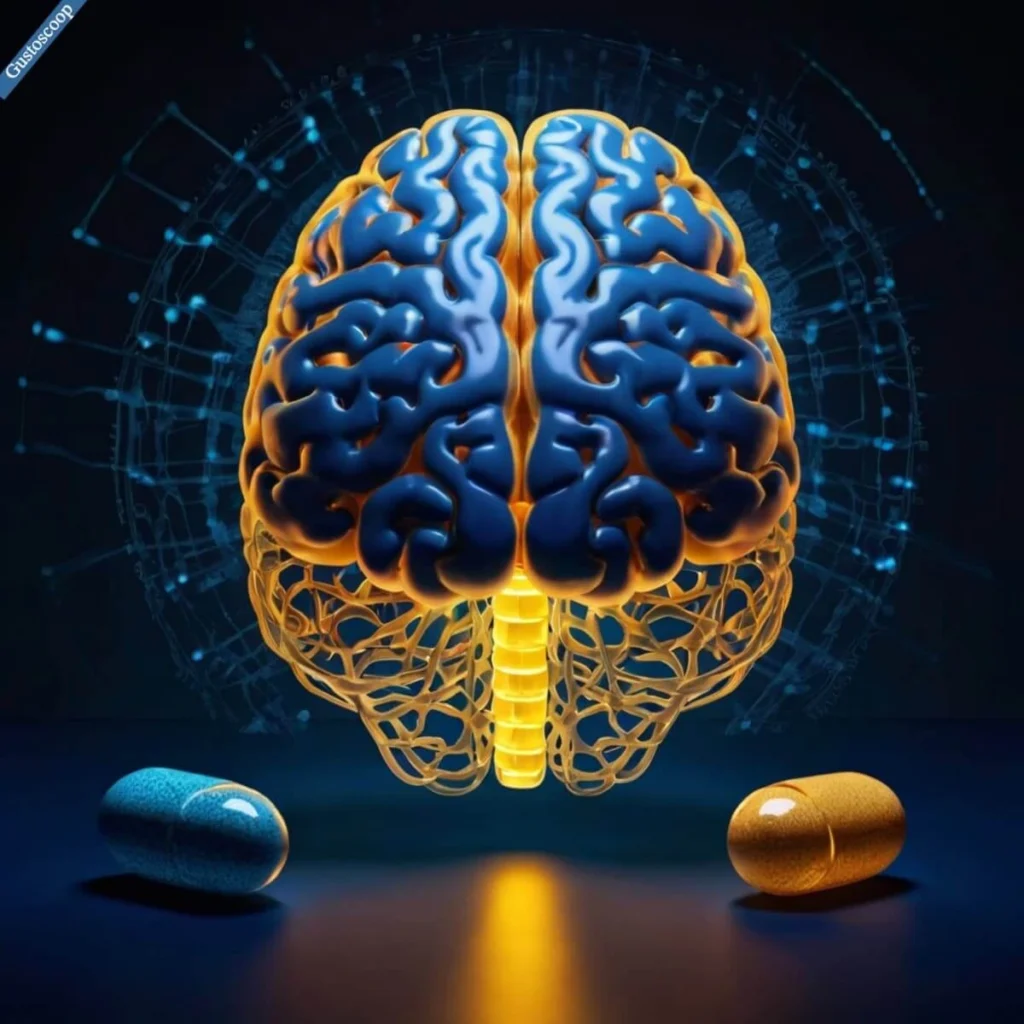 Gustoscoop